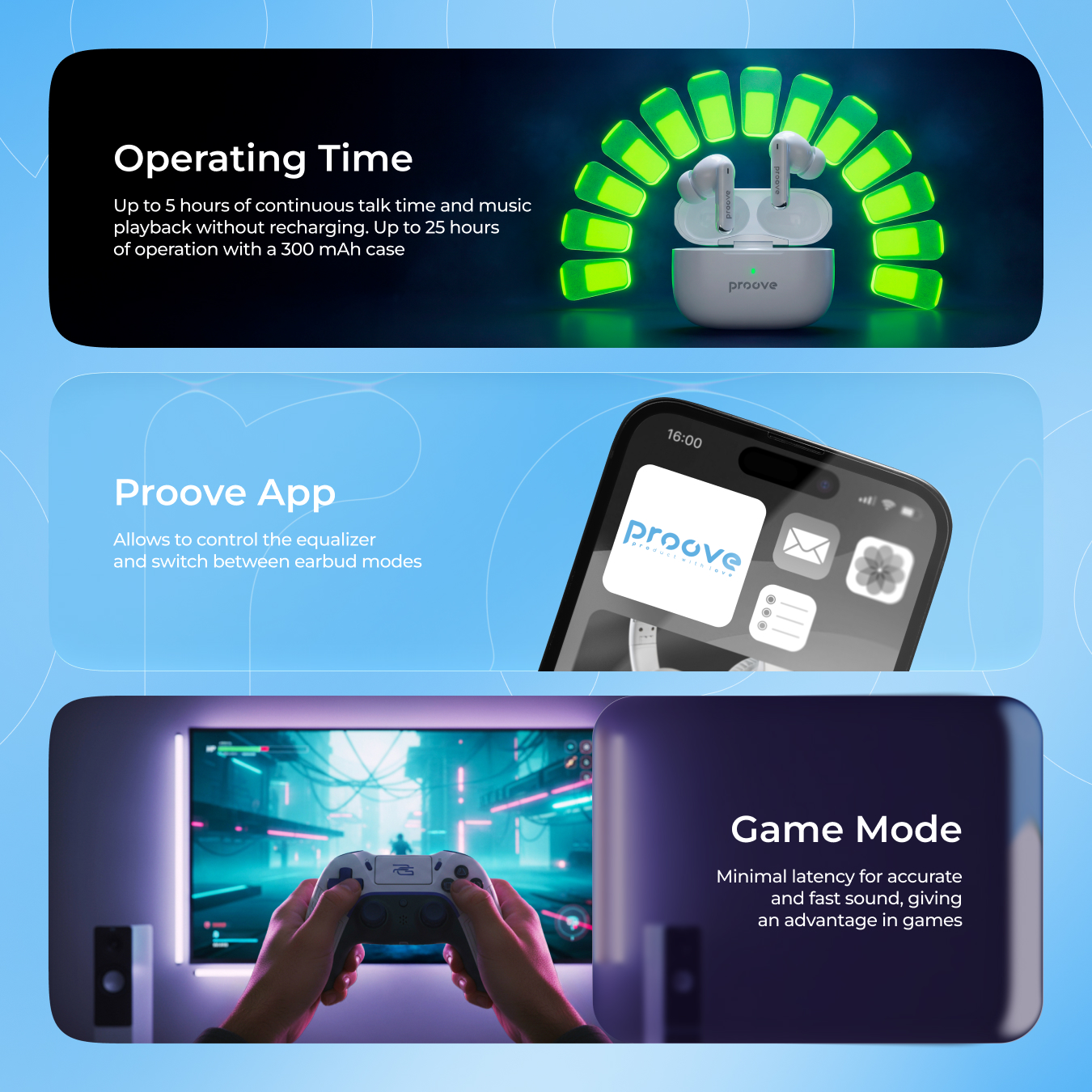 Operating Time

Up to 5 hours of continuous talk time and music playback without recharging. Up to 25 hours of operation with a 300 mAh case

proove

proove

proove

Proove App

Allows to control the equalizer and switch between earbud modes

16:00

Proove

product with love

Game Mode

Minimal latency for accurate and fast sound, giving an advantage in games